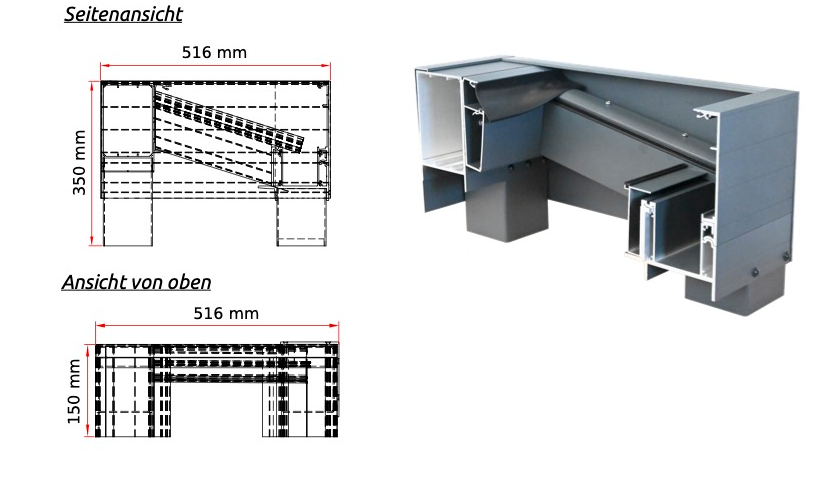 Seitenansicht

516 mm

350 mm

Ansicht von oben

516 mm

150 mm